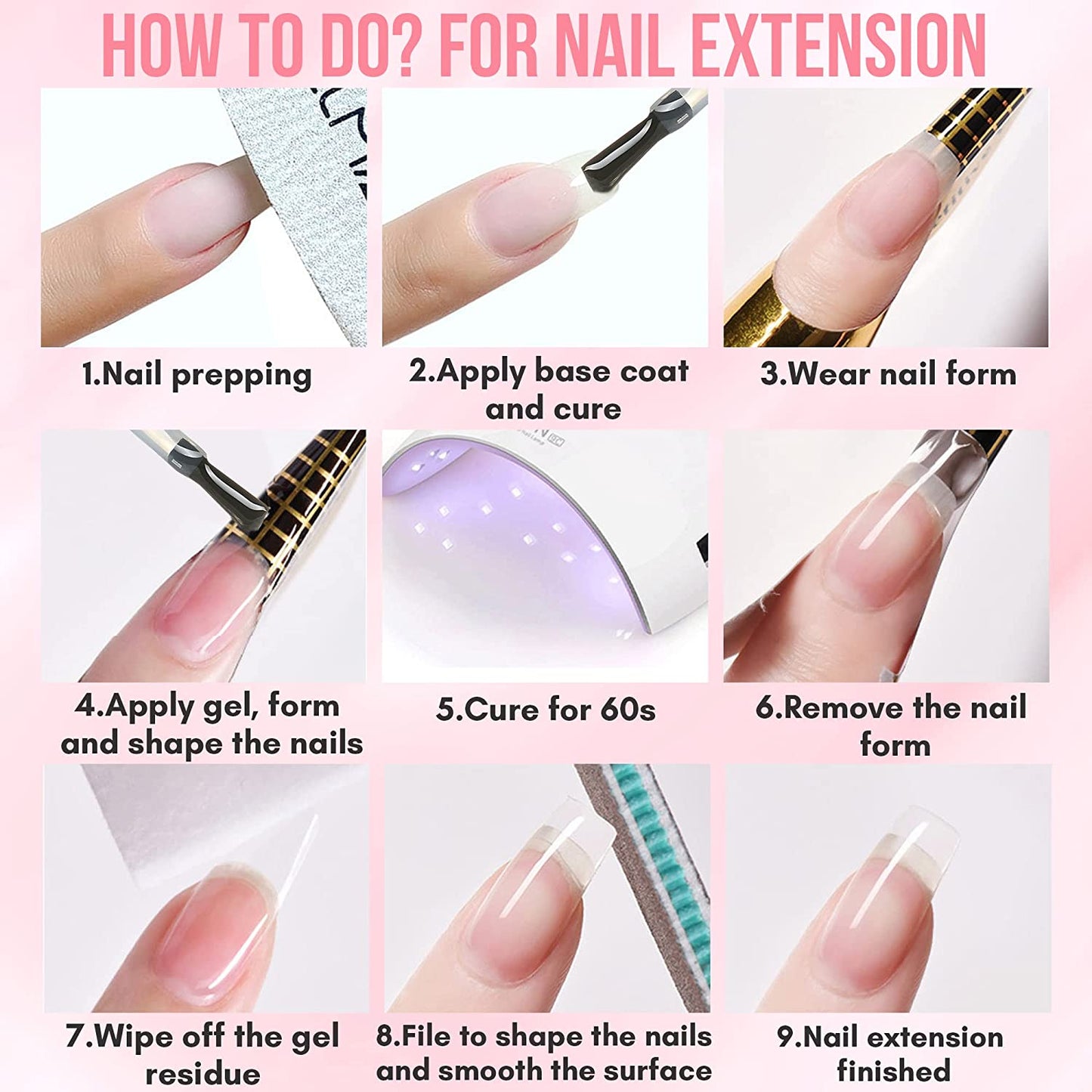 HOW TO DO? FOR NAIL EXTENSION

1.Nail prepping

2.Apply base coat and cure

3.Wear nail form

4.Apply gel, form and shape the nails

5.Cure for 60s

6.Remove the nail form

7.Wipe off the gel residue

8.File to shape the nails and smooth the surface

9.Nail extension finished